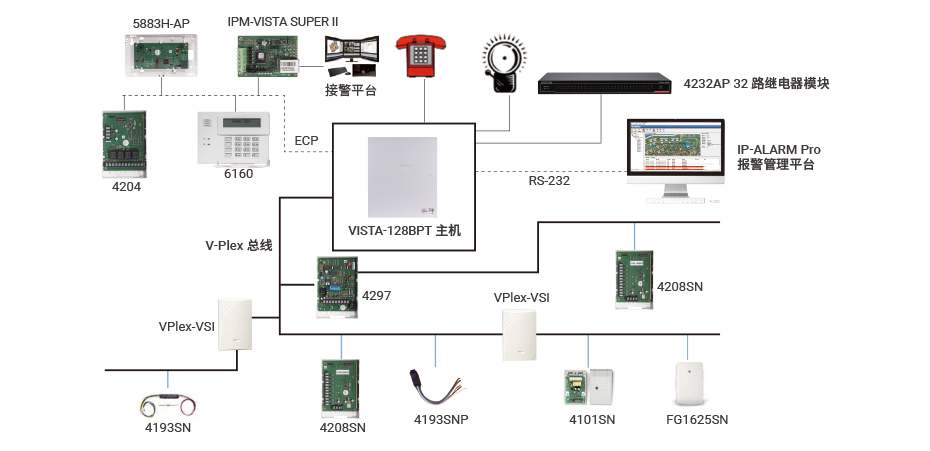 5883H-AP

IPM-VISTA SUPER II

接警平台

4232AP 32 路继电器模块

4204

6160

ECP

IP-ALARM Pro
报警管理平台

RS-232

VISTA-128BPT 主机

V-Plex 总线

4297

4208SN

VPlex-VSI

VPlex-VSI

4193SN

4208SN

4193SNP

4101SN

FG1625SN